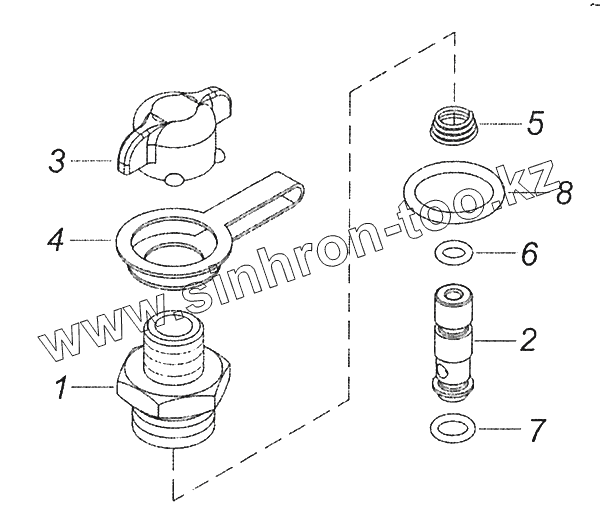 3
4
1
5
8
6
2
7
www.sinhron-too.kz