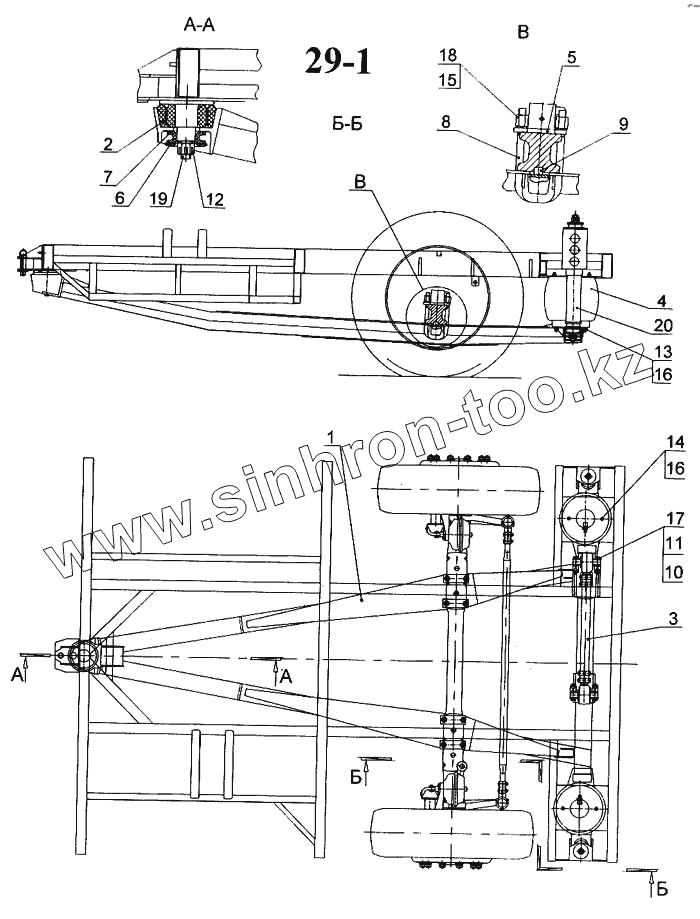 А-А

29-1

В

18
15
5
8
9

Б-Б

2
7
6
19
12

В

4
20
13
16

www.sinhron-too.kz

1
14
16
17
11
10
3

А
А

Б
Б