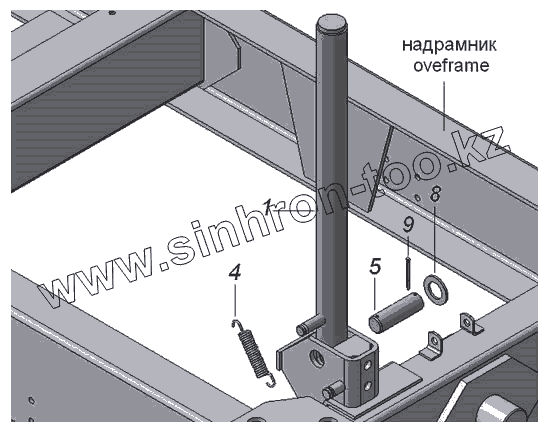 надрамник
oveframe

www.sinhron-too.kz

1

8

9

5

4