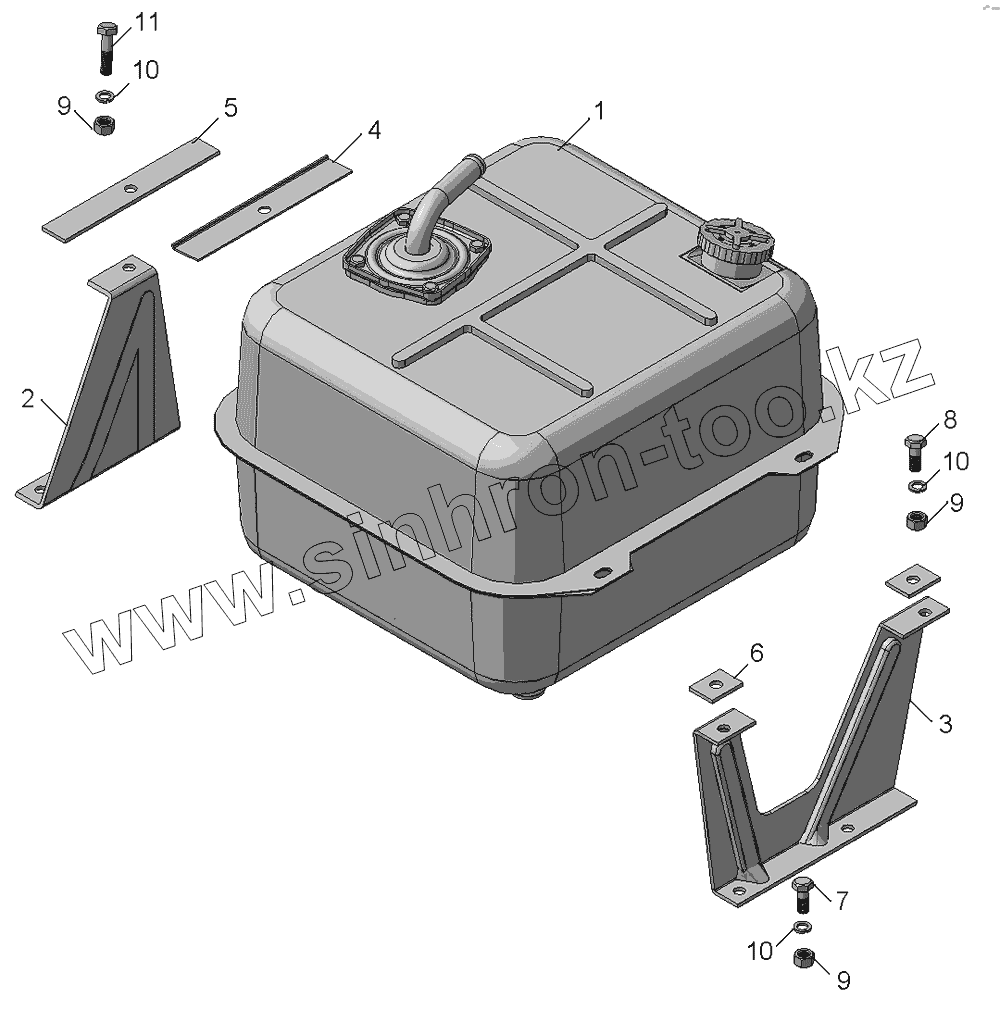 11
10
9
5
4
1
2
www.sinhron-too.kz
8
10
9
6
3
7
10
9