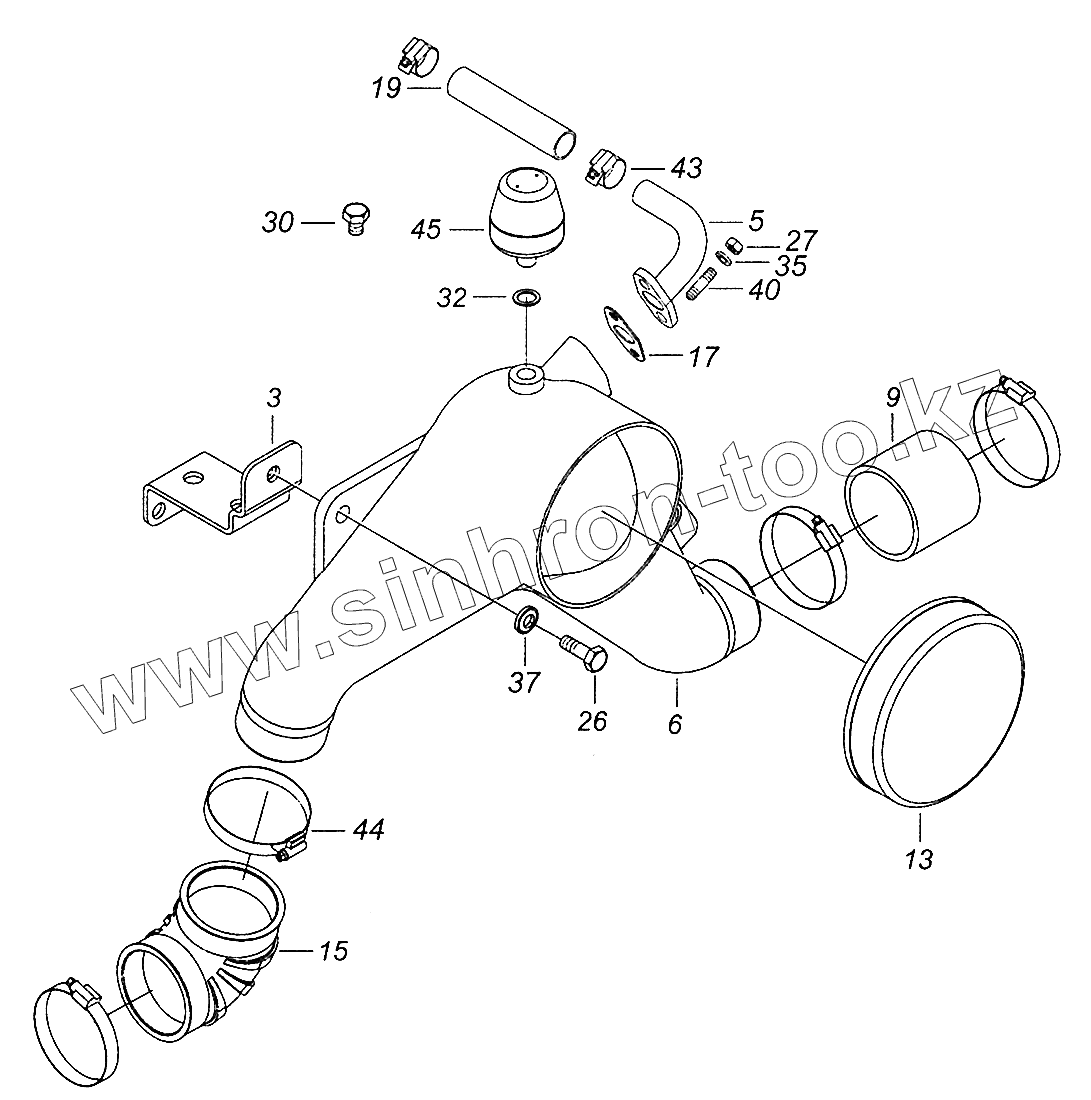 19
43
30
45
5
27
35
40
32
17
3
9
www.sinhron-too.kz
37
26
6
13
44
15