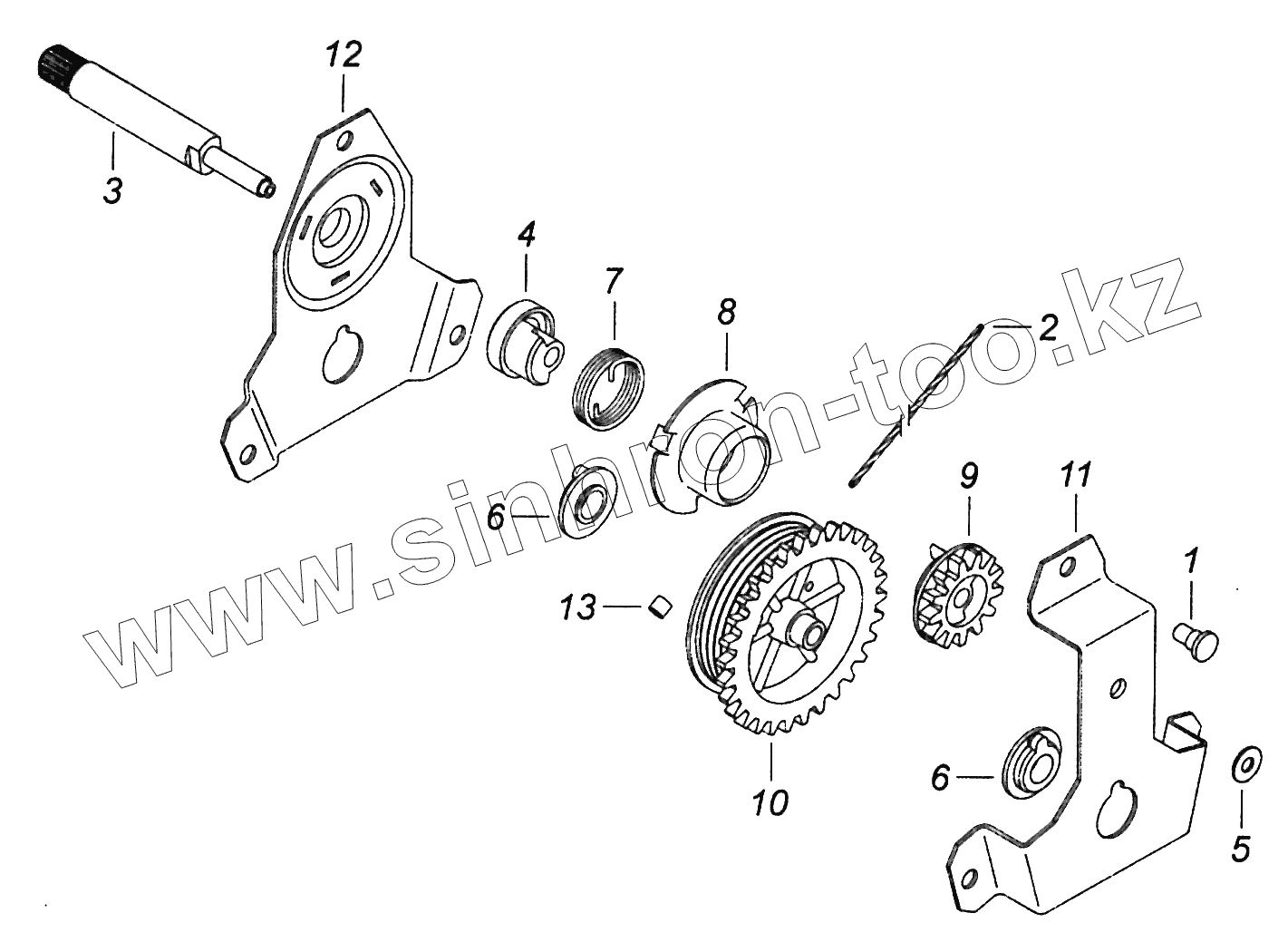 12
3
4
7
8
2
www.sinhron-too.kz
6
9
11
1
13
10
6
5