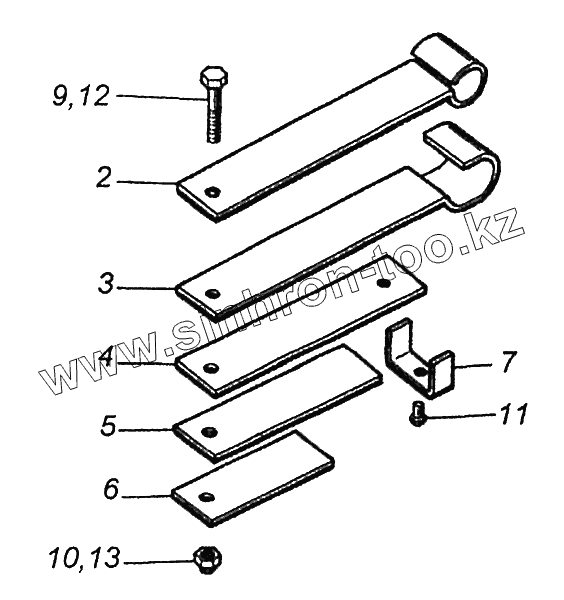 9,12
2
3
4
5
6
7
11
10,13
www.sinhron-too.kz