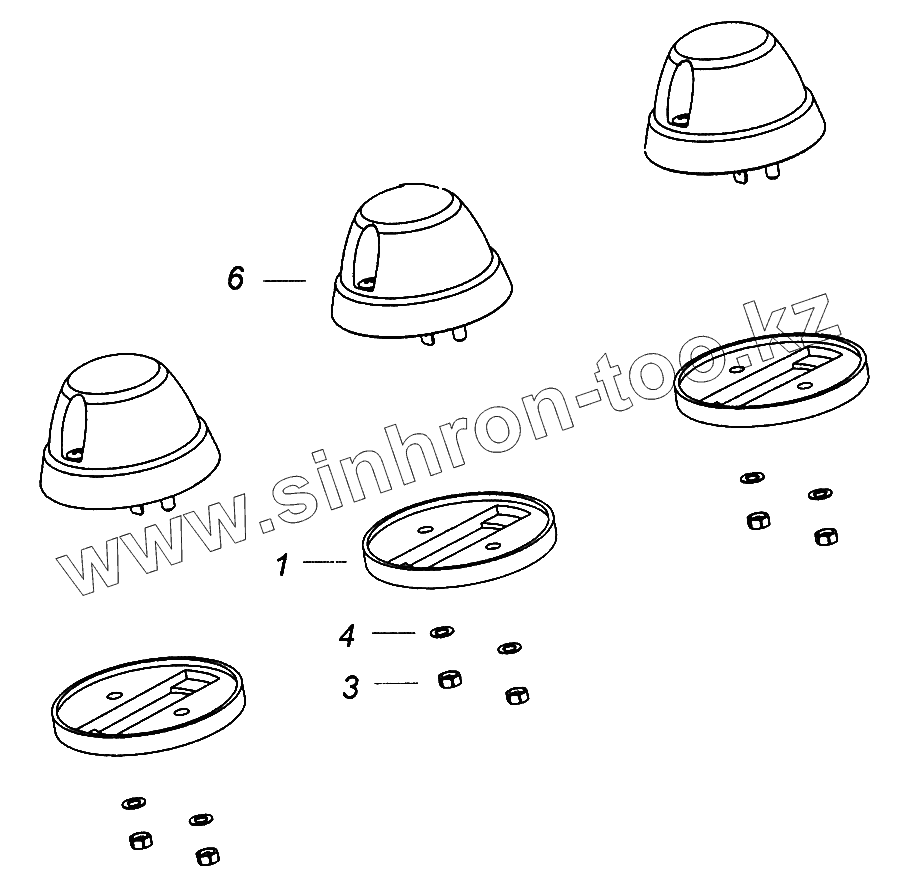 6

www.sinhron-too.kz

1

4

3