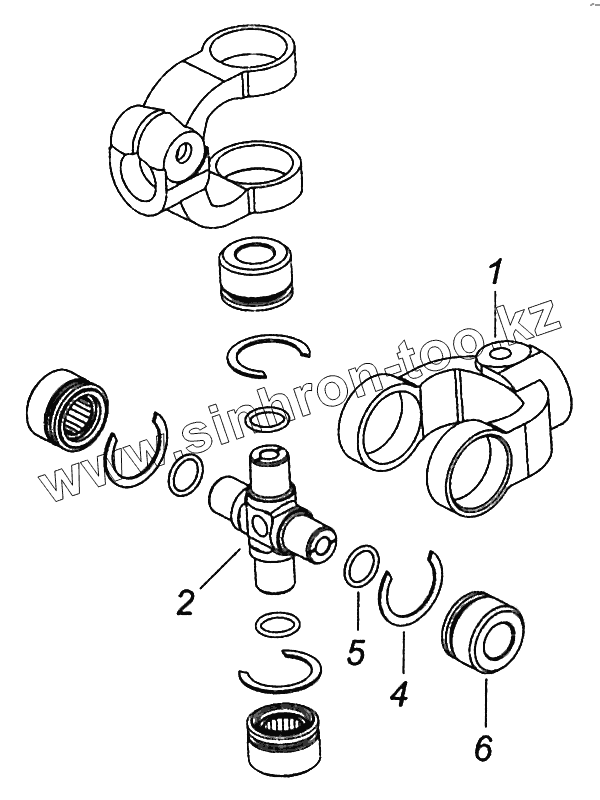 1
www.sinhron-too.kz
2
5
4
6