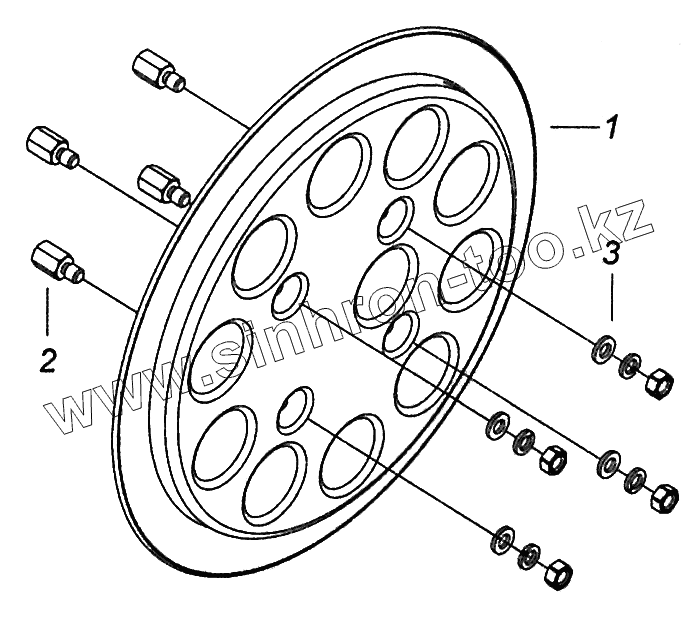 1
3
2
www.sinhron-too.kz