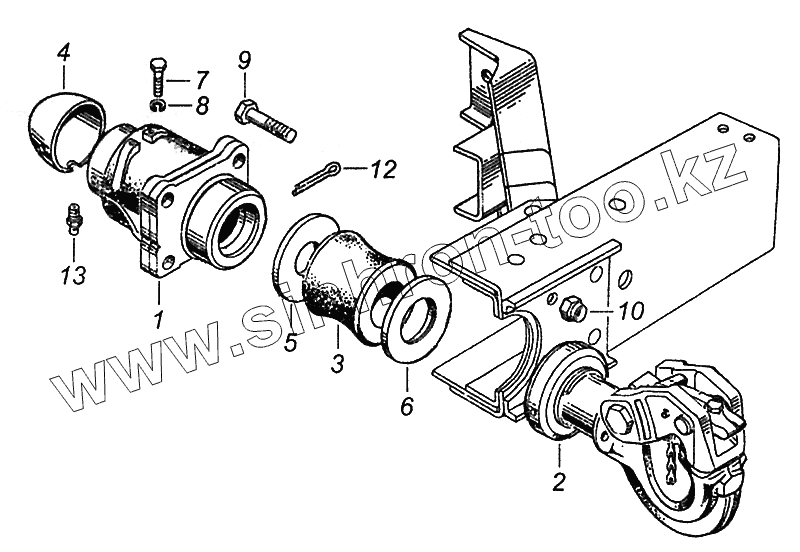 4
7
8
9
12
13
1
5
3
6
10
2
www.sinkron-too.kz