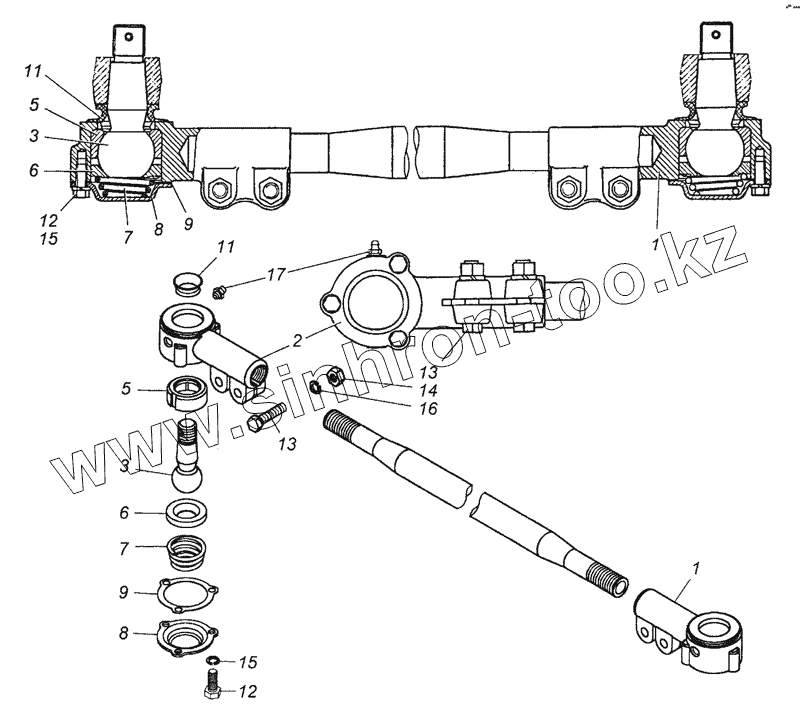 11
5
3
6
12
15
7
8
9
1
11
17
2
13
14
16
5
13
3
6
7
9
8
15
12
1
www.sinhron-too.kz