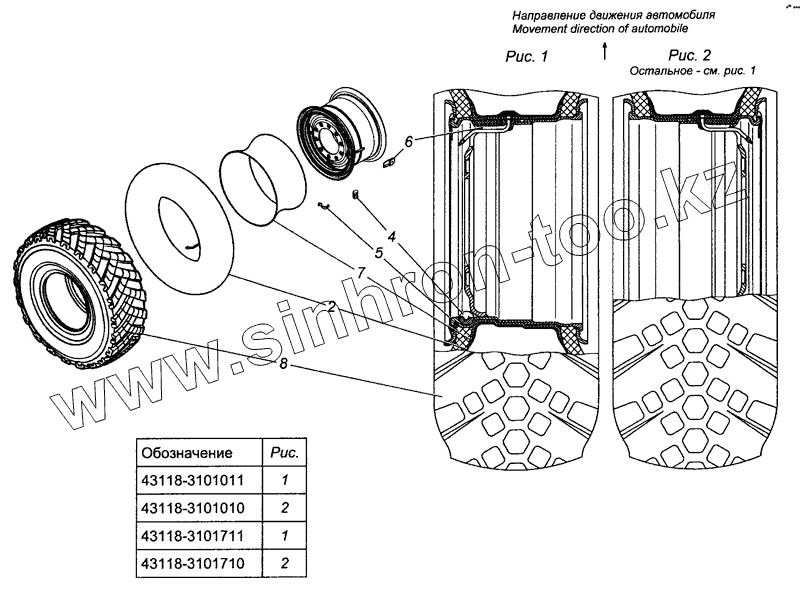 Направление движения автомобиля
Movement direction of automobile

Рис. 1

Рис. 2
Остальное - см. рис. 1

6
4
5
7
2
8

www.sinhron-too.kz

| Обозначение | Рис. |
|---|---|
| 43118-3101011 | 1 |
| 43118-3101010 | 2 |
| 43118-3101711 | 1 |
| 43118-3101710 | 2 |