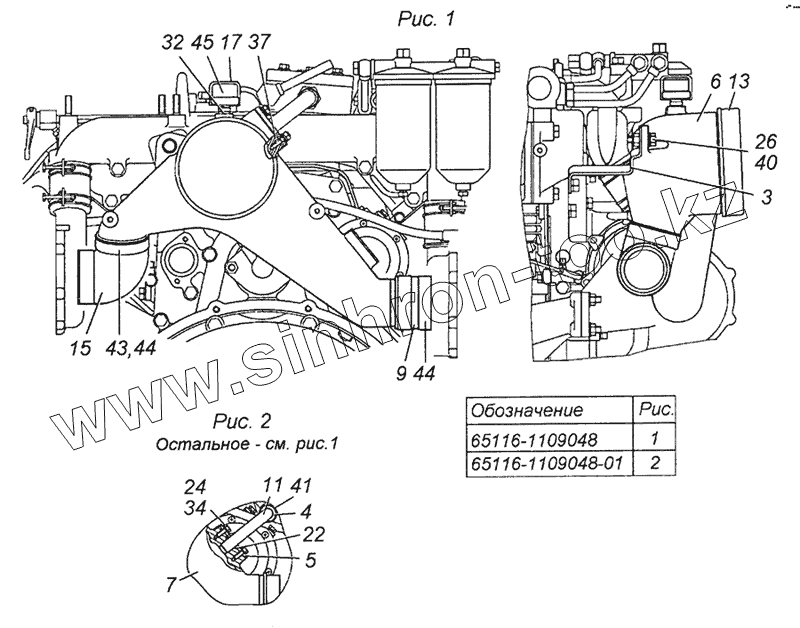 Рис. 1

32 45 17 37

6 13

26
40

3

15 43,44

9 44

www.sinhron-co.kz

Рис. 2
Остальное - см. рис.1

| Обозначение | Рис. |
|---|---|
| 65116-1109048 | 1 |
| 65116-1109048-01 | 2 |

24
34

11 41
4
22
5

7