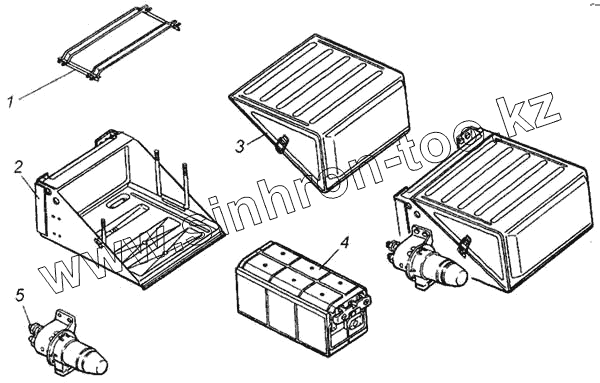 1
2
3
4
5
www.sinhron-too.kz