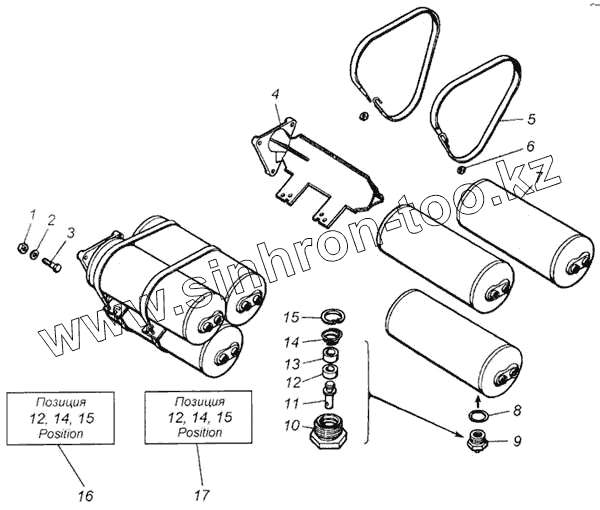 4
5
6
1
2
3
www.sinhron-too.kz
15
14
13
12
11
10
8
9
Позиция
12, 14, 15
Position
Позиция
12, 14, 15
Position
16
17