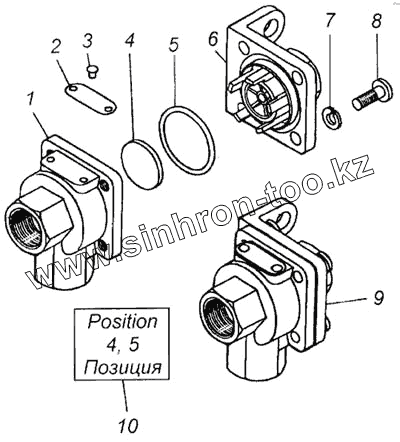 2
3
4
5
6
7
8
1
www.sinhron-too.kz
9
Position
4, 5
Позиция
10