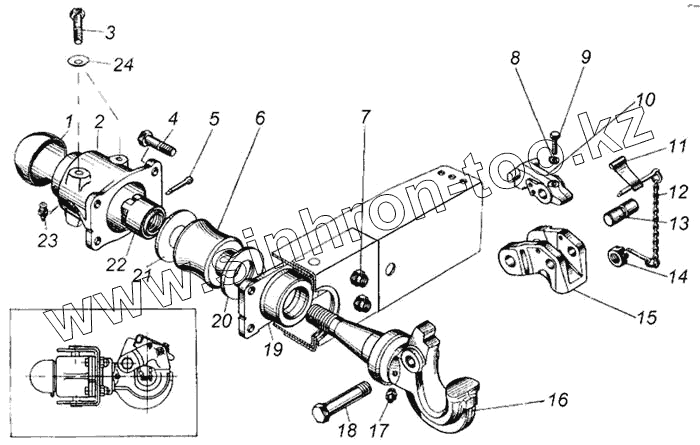 3
24
1
2
4
5
6
7
8
9
10
11
12
13
14
15
16
17
18
19
20
21
22
23
www.sinhron-toc.kz