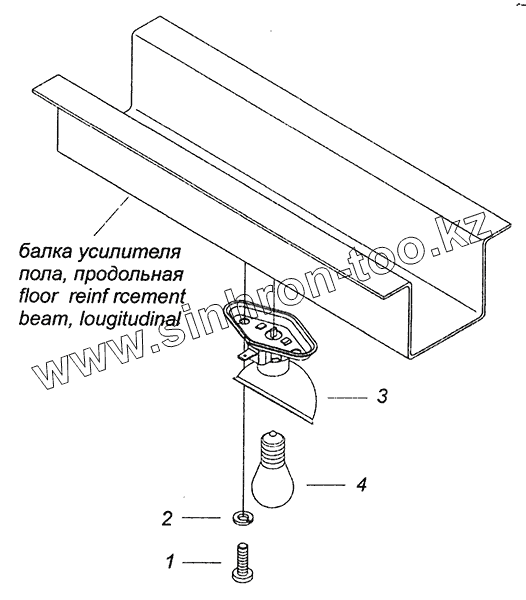 балка усилителя пола, продольная floor reinf rcement beam, lougitudinal

www.sinhron-too.kz

3

4

2

1