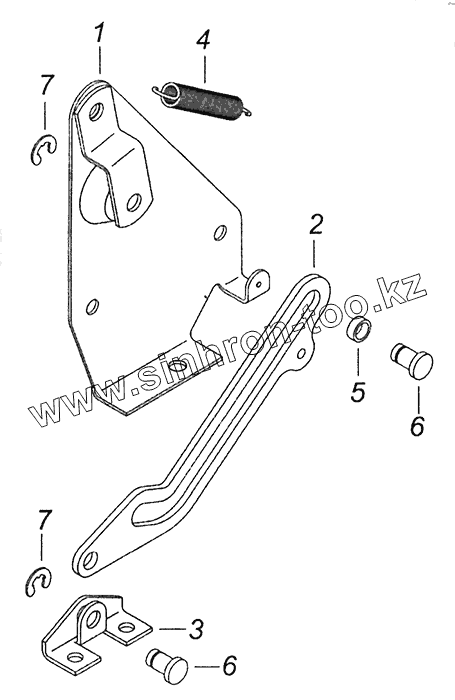 1
4
7
2
www.sinhron-too.kz
5
6
7
3
6