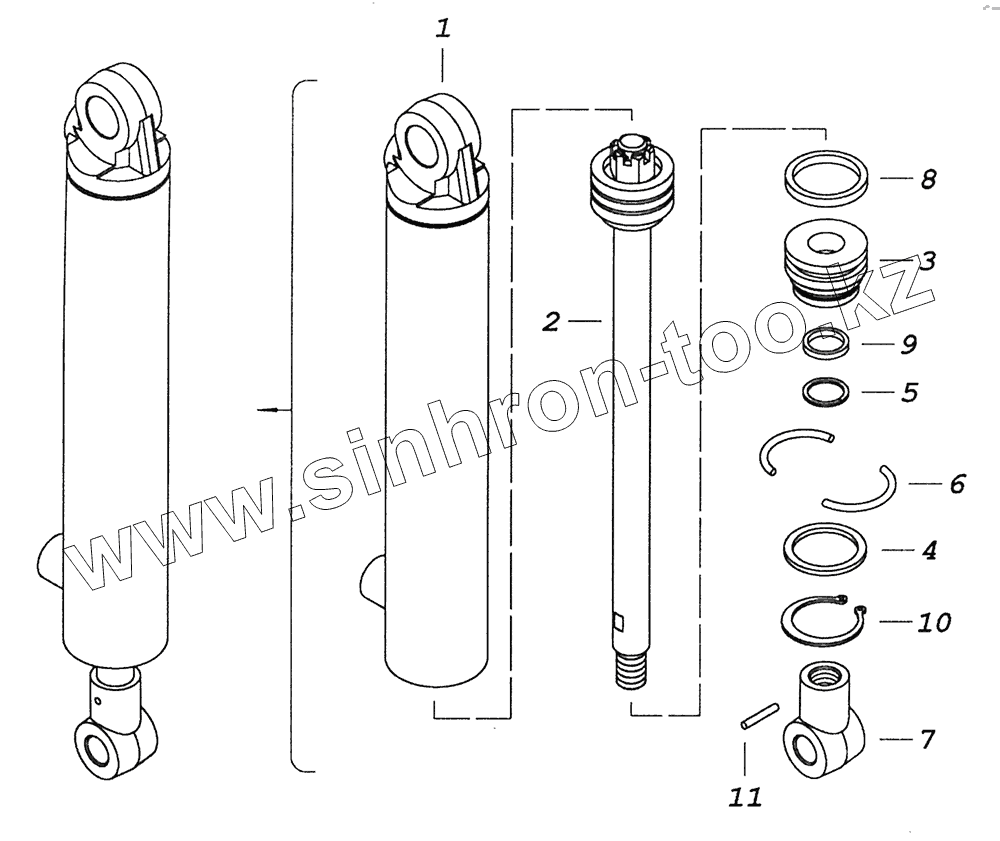 1
2
8
3
9
5
6
4
10
7
11
www.sinhron-too.kz