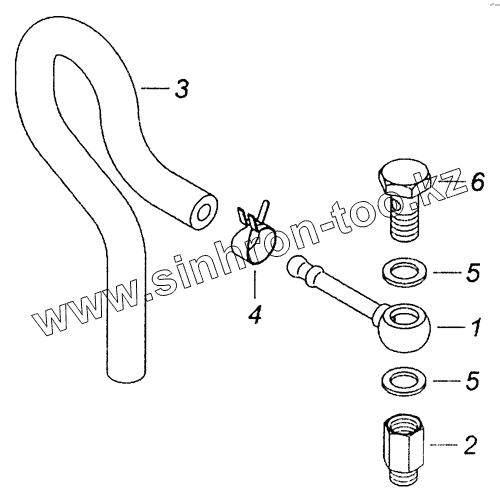 3
6
www.sinhron-too.kz
5
4
1
5
2