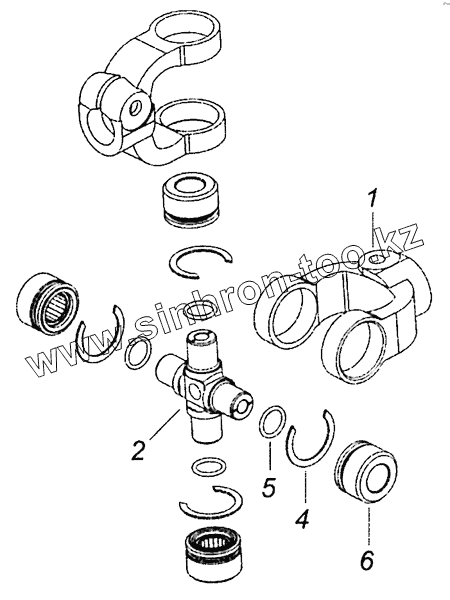 1
www.sinhron-too.kz
2
5
4
6