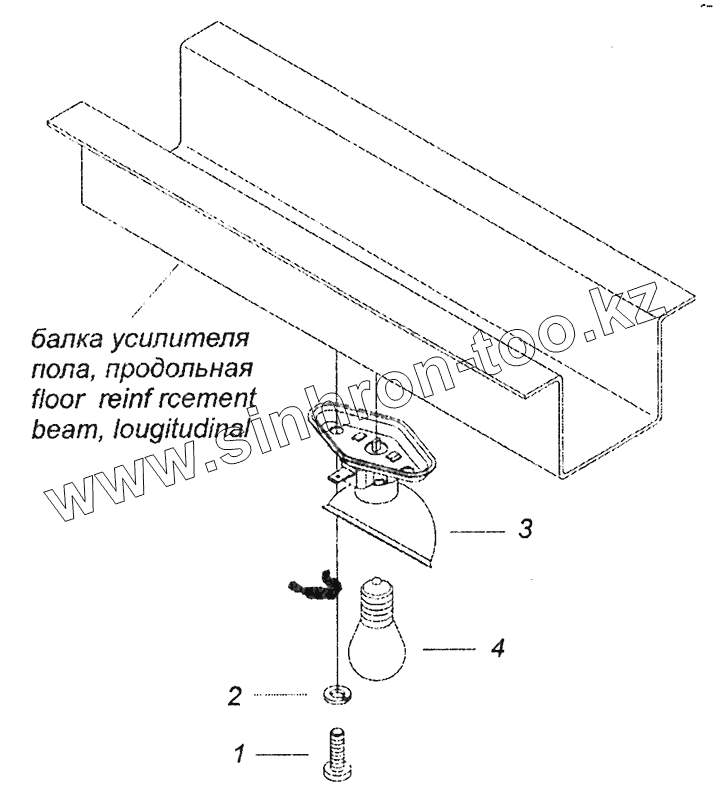 балка усилителя пола, продольная
floor reinf rcement beam, lougitudinal

www.sinhron-too.kz

3

4

2

1