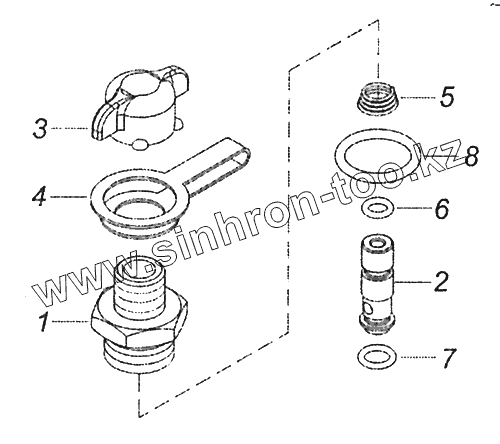 3
4
1
5
8
6
2
7
www.sinhron-too.kz