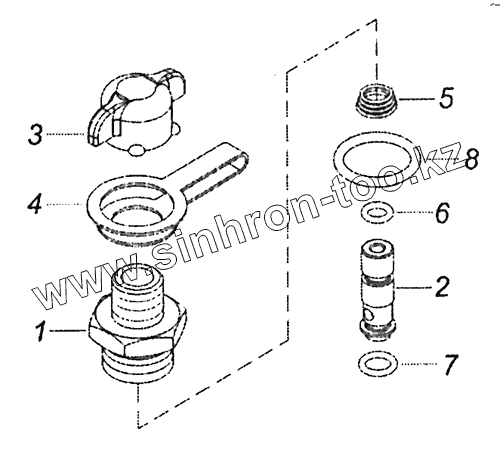 3
4
1
5
8
6
2
7
www.sinhron-too.kz