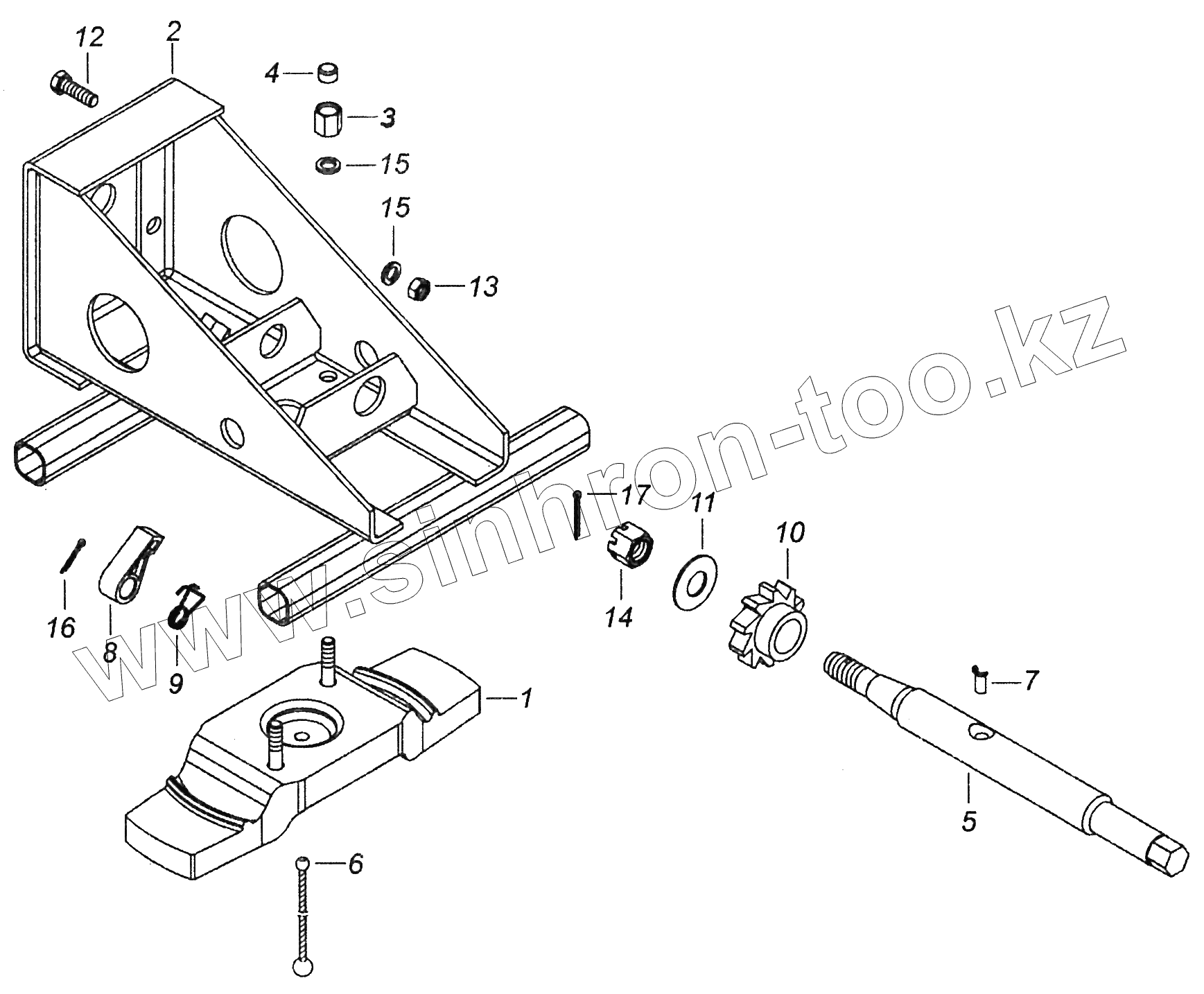 12
2
4
3
15
15
13
www.sinhron-too.kz
17
11
10
16
8
9
14
7
1
5
6