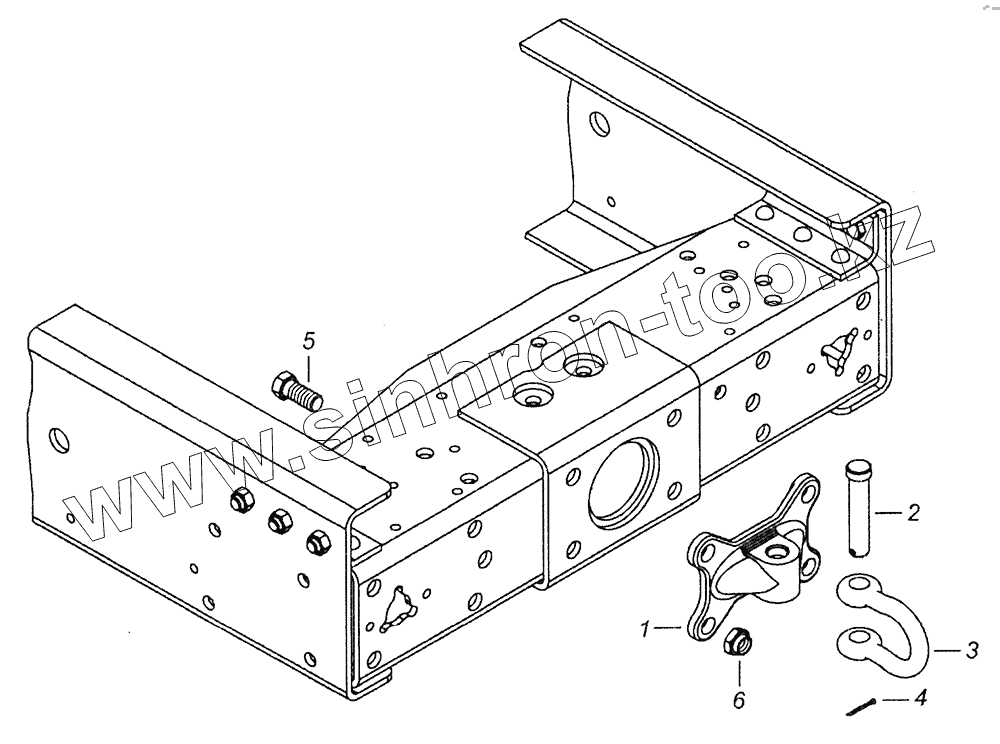 www.sinhron-too.kz
5
2
1
3
6
4