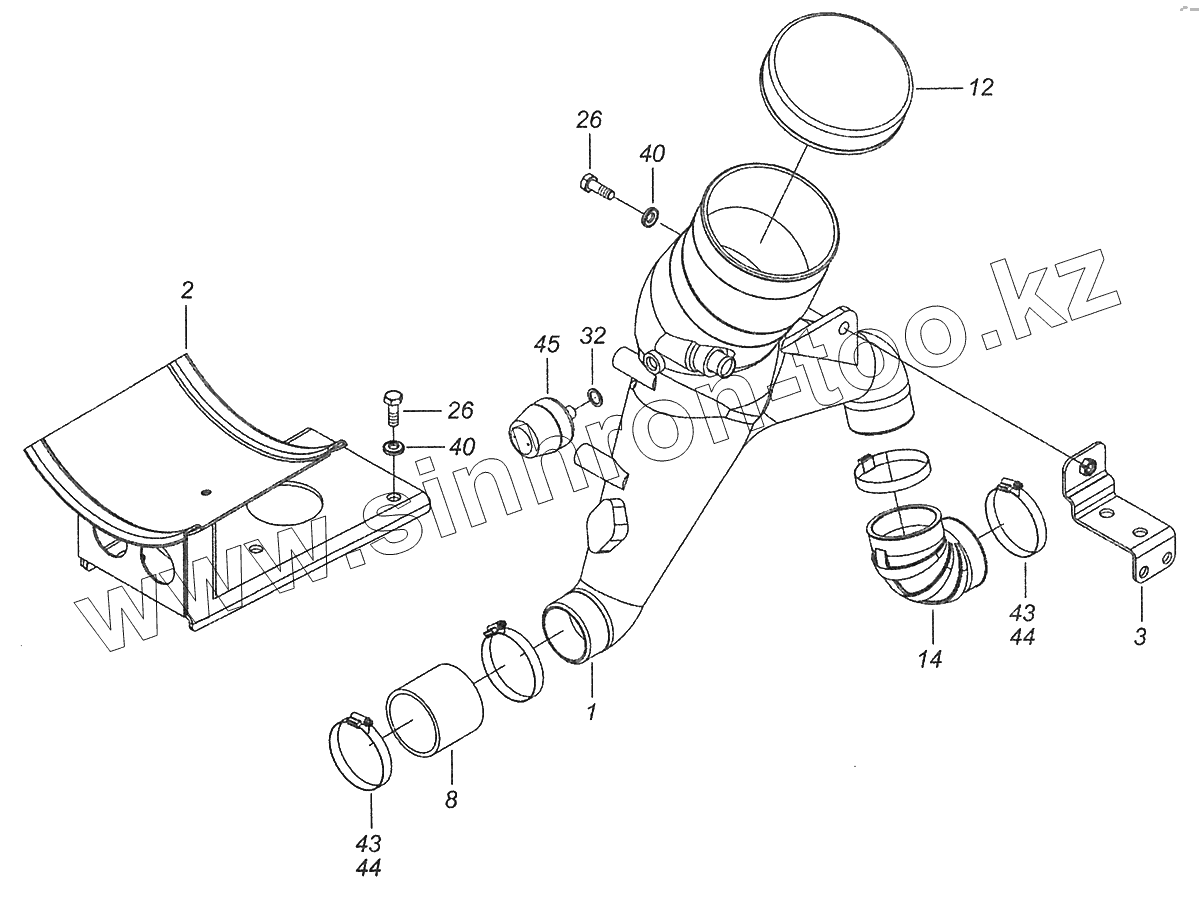 12
26
40
2
45
32
26
40
www.sinnron-too.kz
43
44
14
3
1
8
43
44