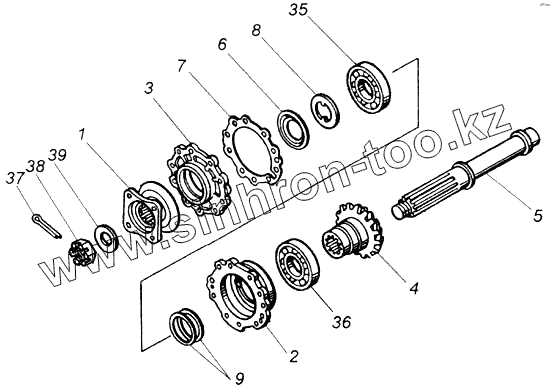 35
8
6
7
3
1
39
38
37
www.sinhron-too.kz
5
4
36
2
9