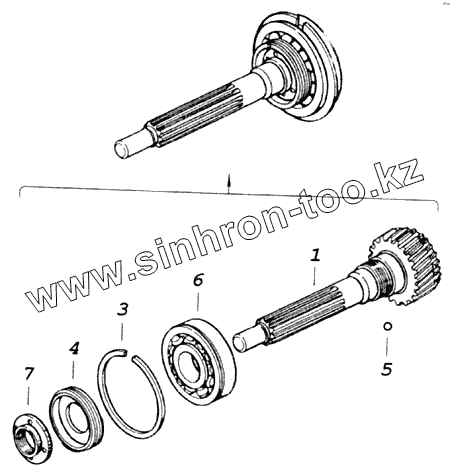 www.sinhron-too.kz

1
6
3
4
7
5