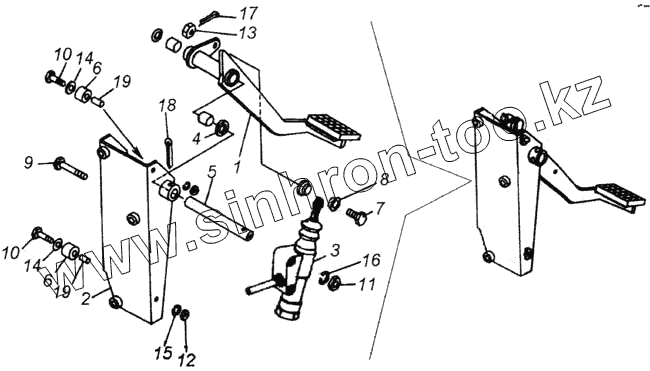 17
13
10
14
6
19
18
4
1
9
5
8
7
10
14
6
19
3
16
11
2
15
12
www.sinhron-too.kz