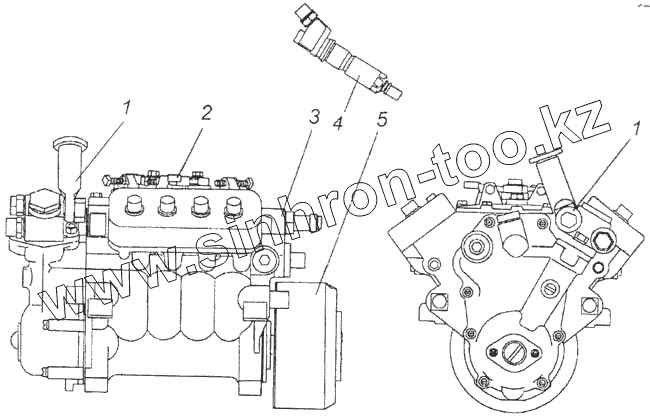 1
2
3
4
5
1
www.sinhron-too.kz