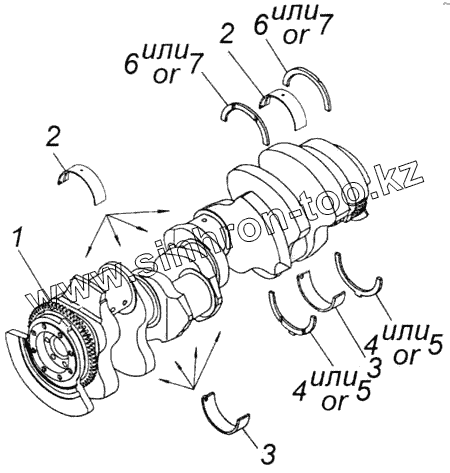 6 или or 7

2

6 или or 7

2

1

www.sinhron-too.kz

4 или or 5

3

4 или or 5

3