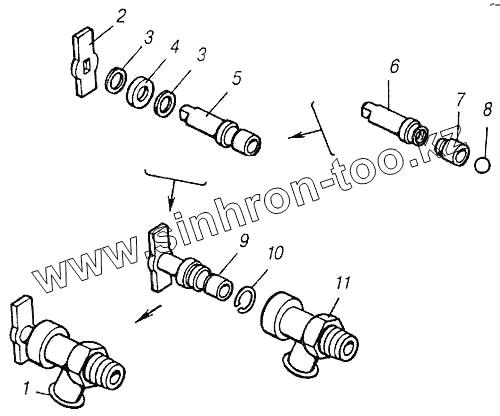 2
3
4
3
5
6
7
8
www.sinhron-too.kz
9
10
11
1