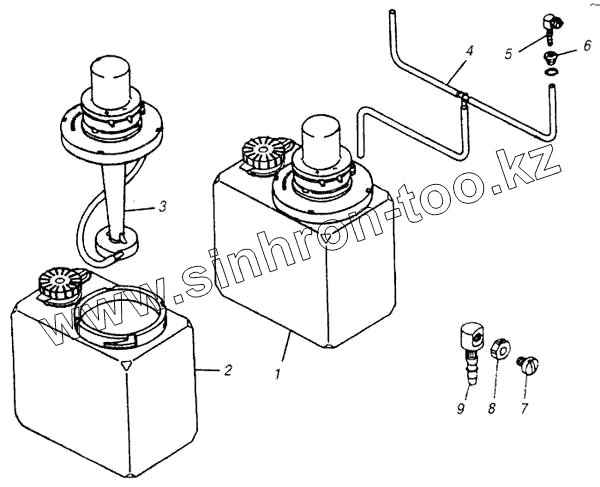 4
5
6
3
www.sinhron-too.kz
2
1
9
8
7