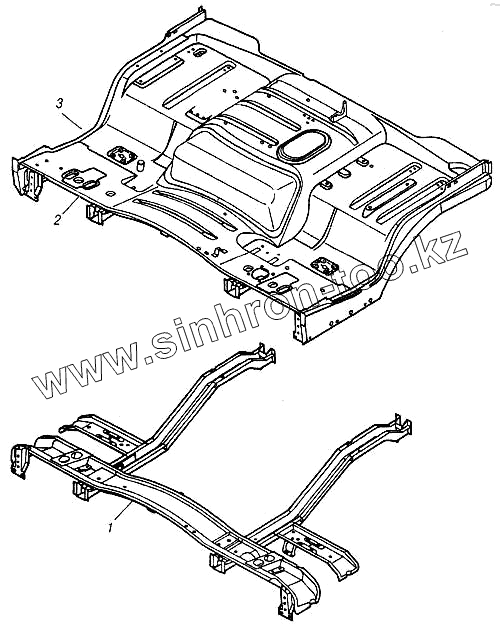 3
2
www.sinhron-too.kz
1