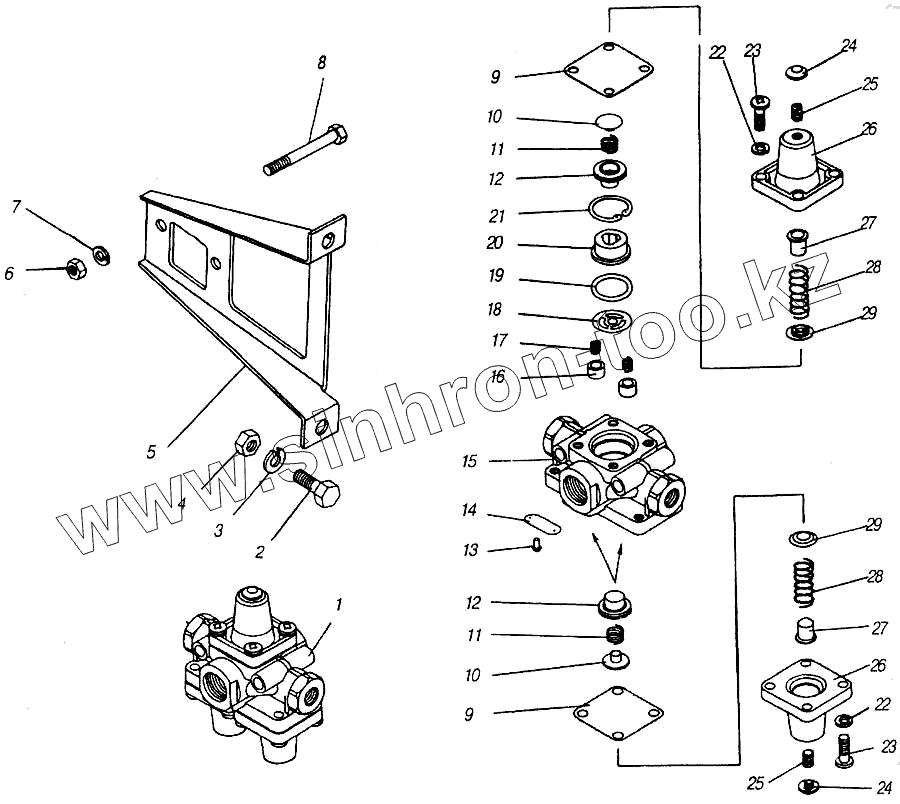 8
7
6
5
4
3
2
1
9
10
11
12
21
20
19
18
17
16
15
14
13
12
11
10
9
22
23
24
25
26
27
28
29
29
28
27
26
22
23
25
24
www.sinhron-too.kz