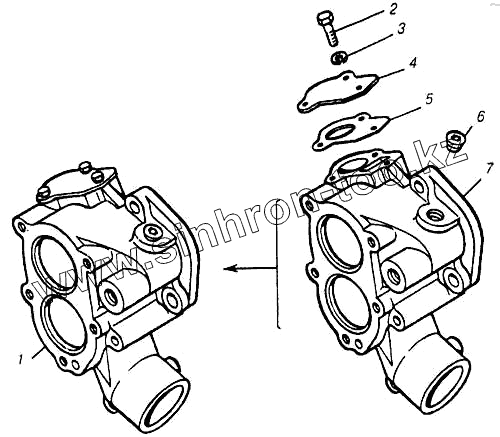 2
3
4
5
6
7
1
www.sinhron-too.kz