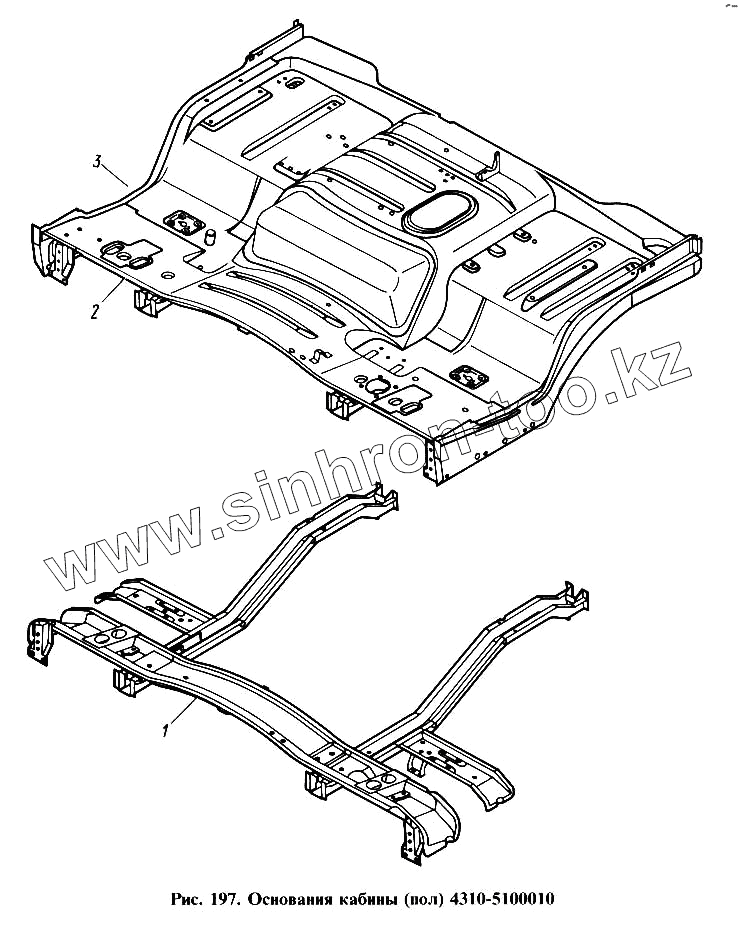 3

2

www.sinhron-too.kz

1

Рис. 197. Основания кабины (пол) 4310-5100010