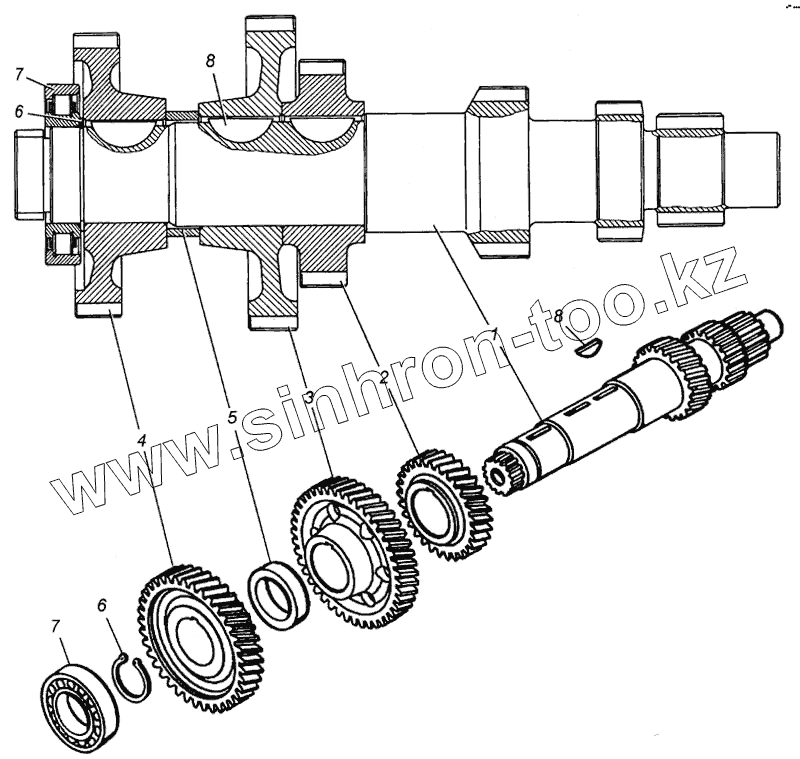 7
6
8
www.sinhron-too.kz
8
1
2
3
5
4
6
7