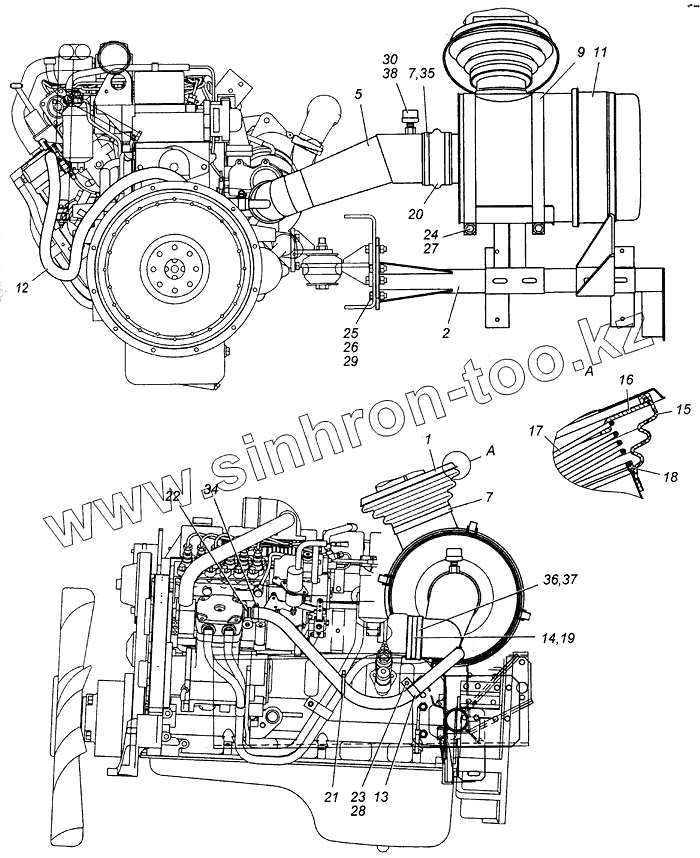 30
38
7,35
9
11
5
20
24
27
12
25
26
29
2
www.sinhron-too.kz
A
16
15
17
18
1
A
7
22
34
36,37
14,19
21
23
28
13