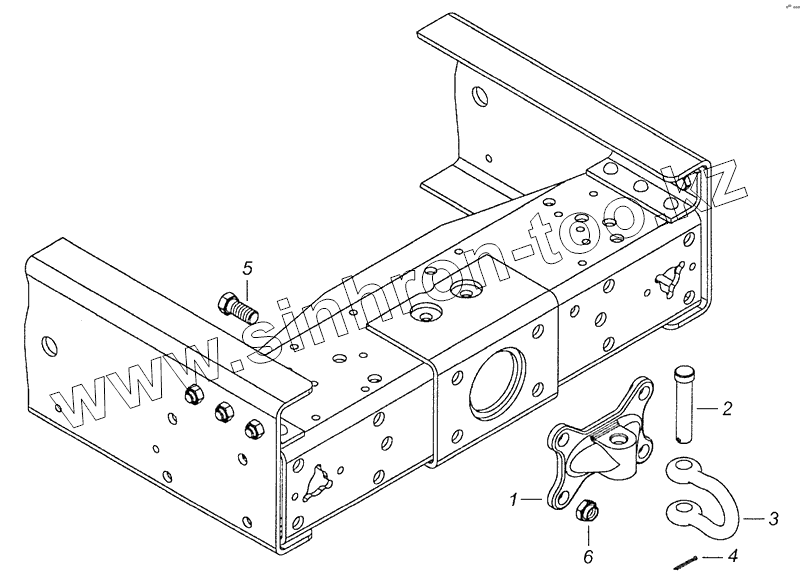 www.sinhron-too.kz

5

2

1

3

6

4