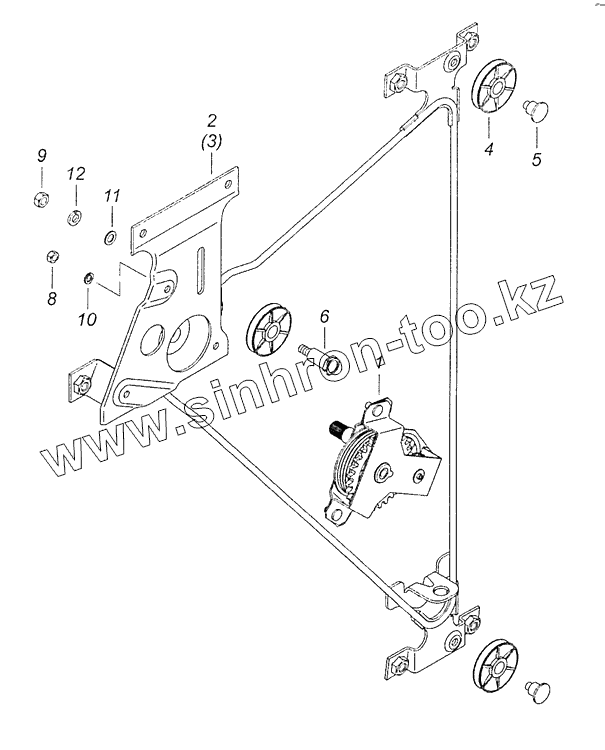 2
(3)

9

12

11

8

10

4

5

6

7

www.sinhron-too.kz