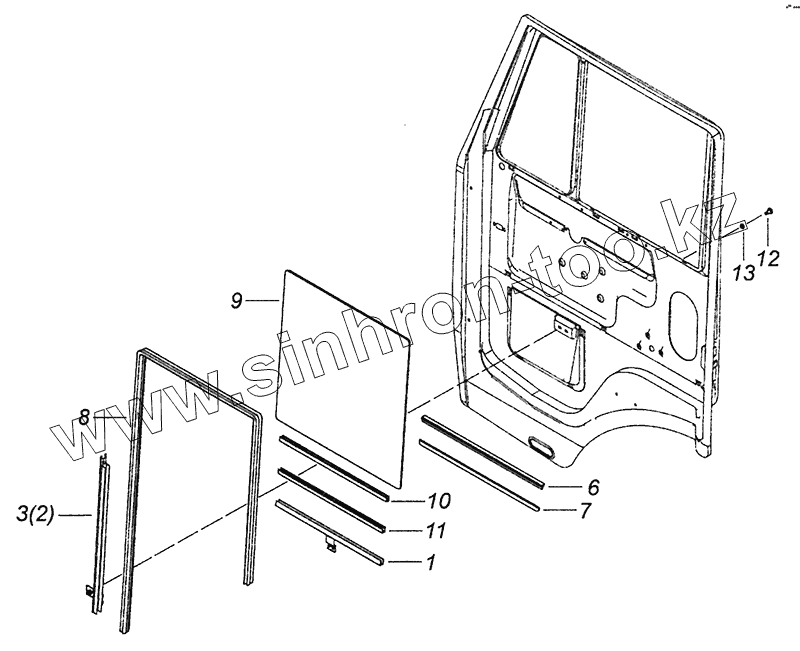 www.sinhron-too.kz

13
12
9
8
3(2)
10
11
1
6
7