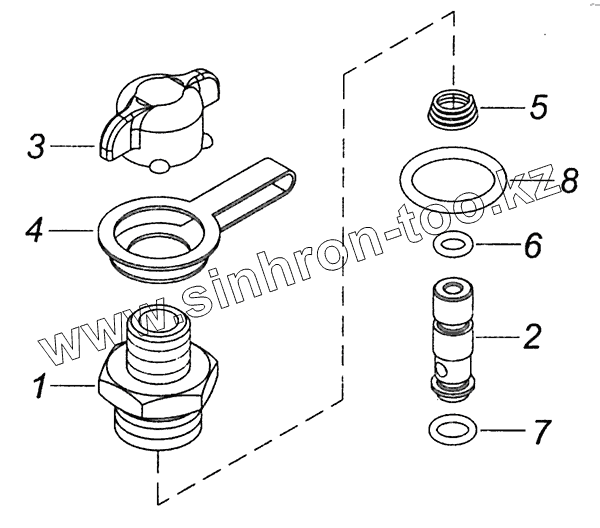 3
4
1
5
8
6
2
7
www.sinhron-too.kz