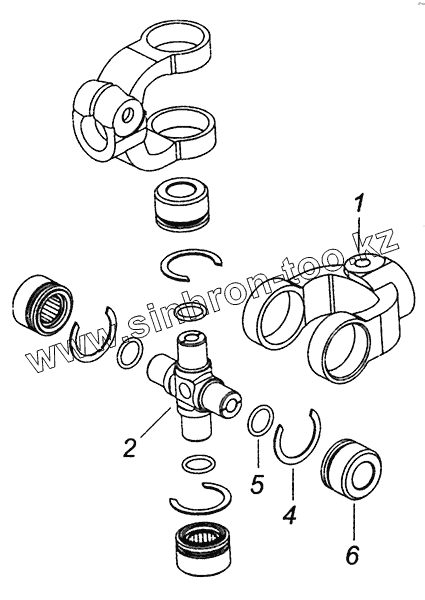 1
www.sinhron-too.kz
2
5
4
6