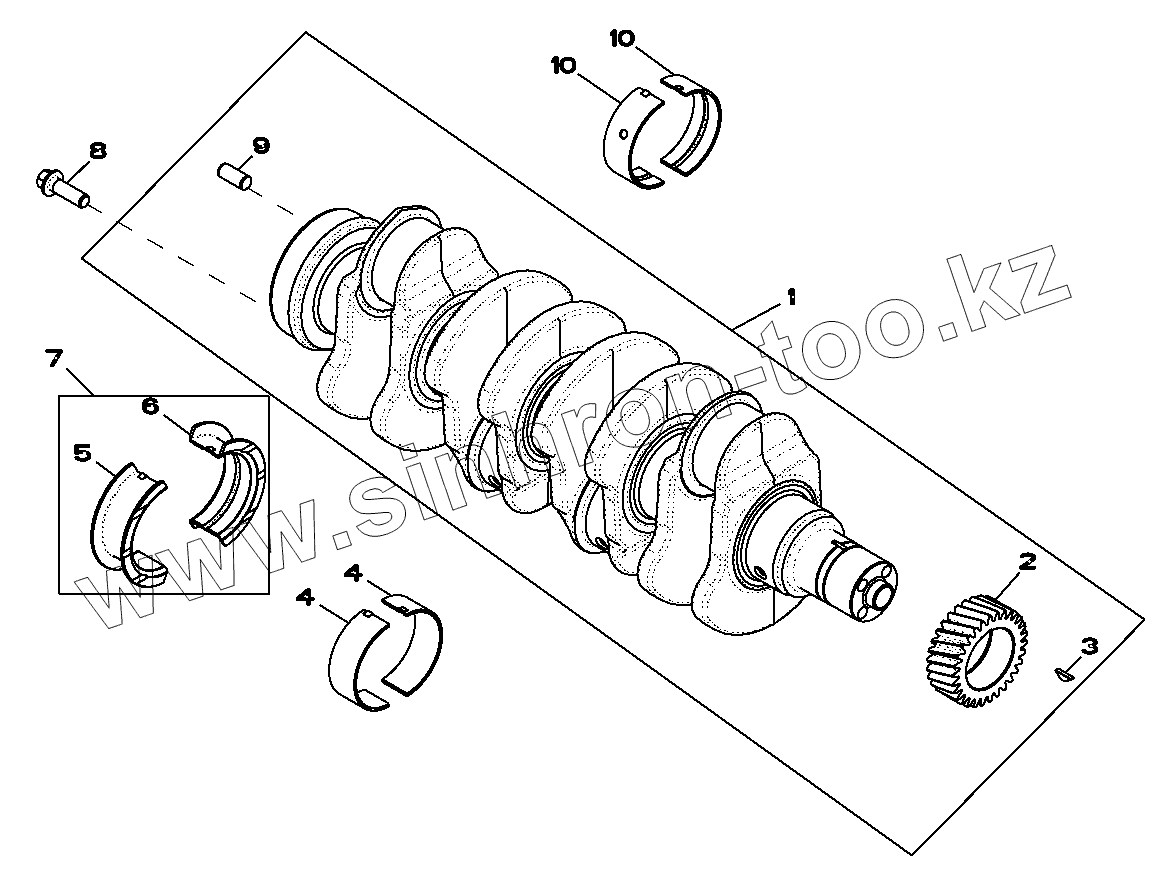 10
10
8
9
1
7
6
5
4
4
2
3
www.sinhron-too.kz