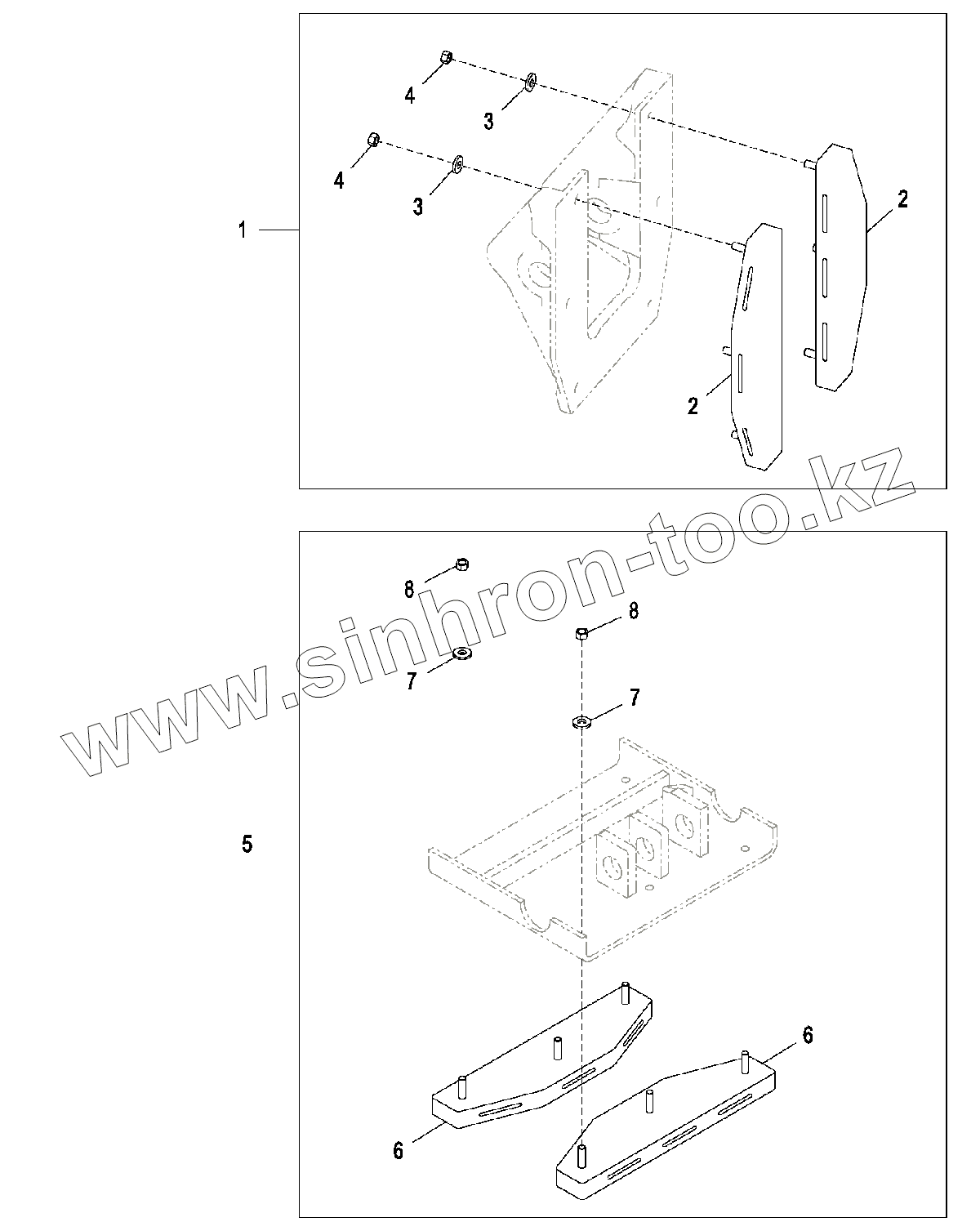 4
3
4
3
1
2
2
www.sinhron-too.kz
8
8
7
7
5
6
6