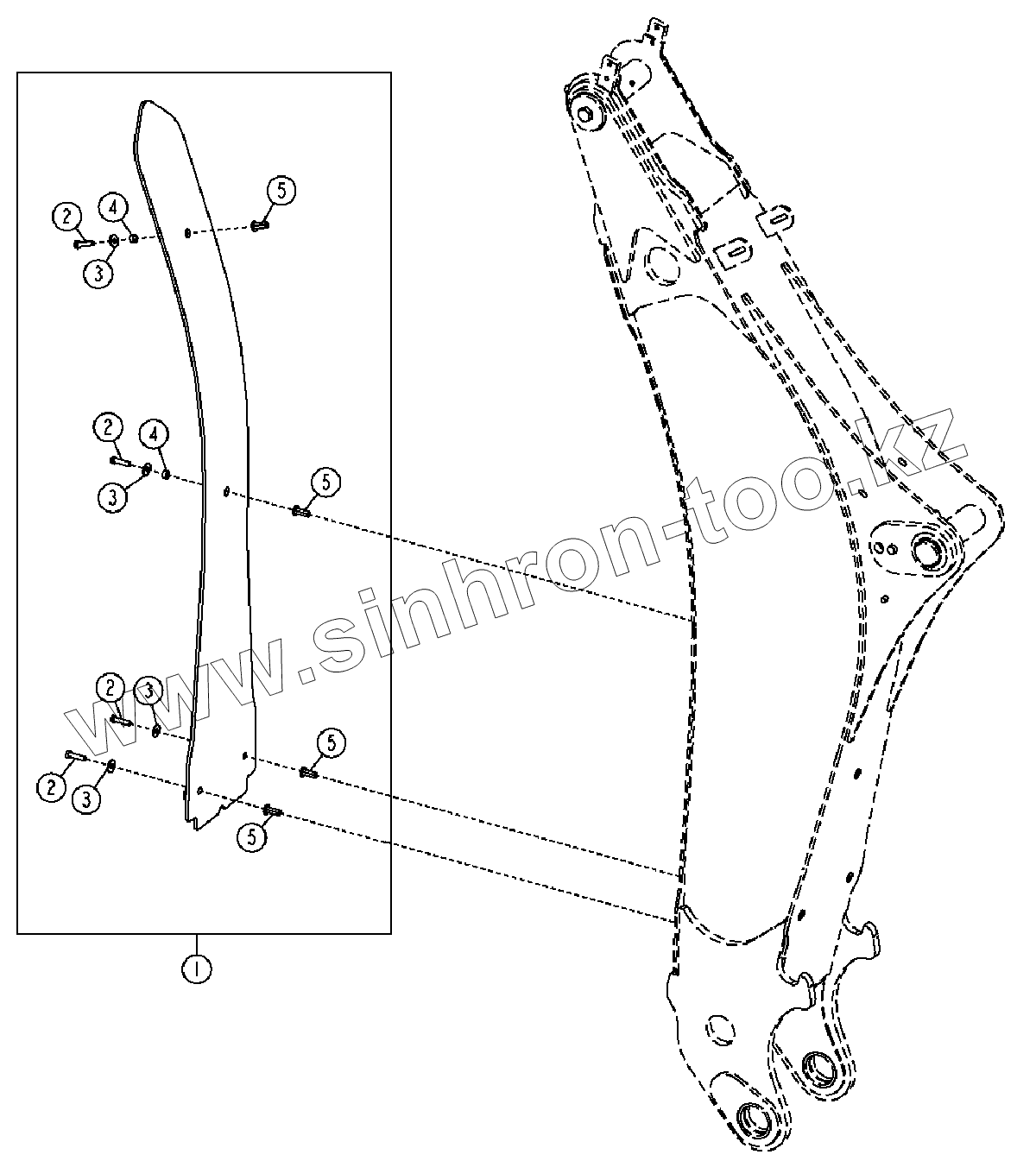 2
4
3
5
2
4
3
5
2
3
5
2
3
5
1
www.sinhron-too.kz